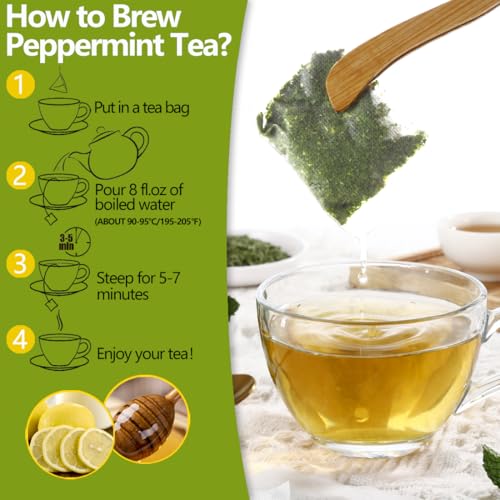 How to Brew Peppermint Tea?

1

Put in a tea bag

2

Pour 8 fl.oz of boiled water

(ABOUT 90-95°C/195-205°F)

3-5 min

3

Steep for 5-7 minutes

4

Enjoy your tea!