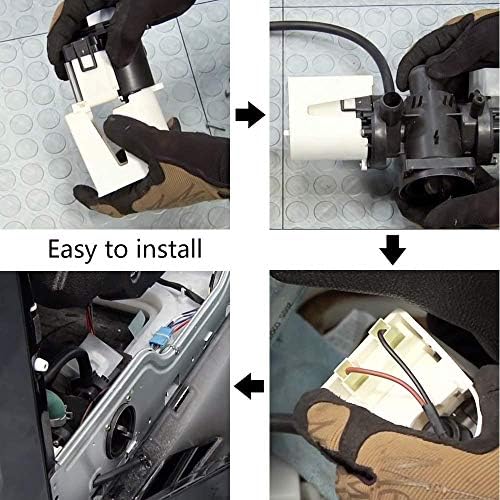 Easy to install