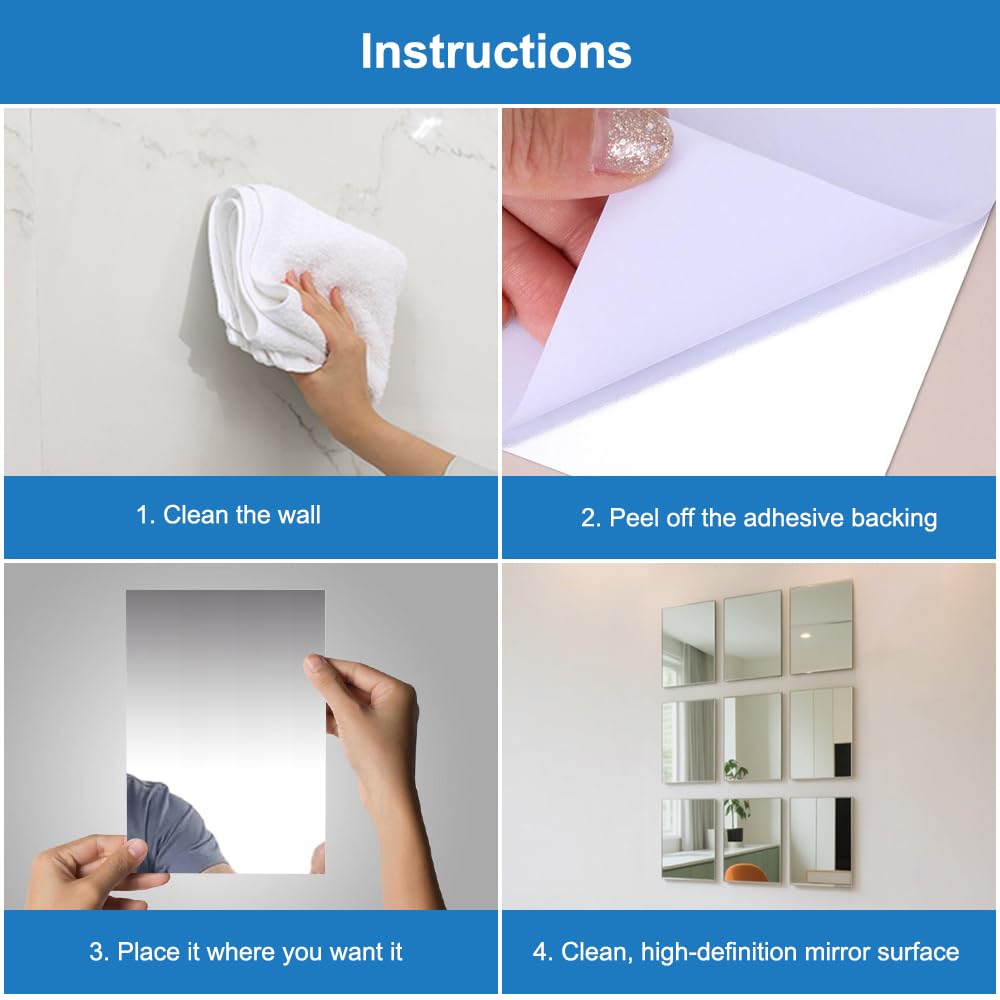 Instructions

1. Clean the wall

2. Peel off the adhesive backing

3. Place it where you want it

4. Clean, high-definition mirror surface