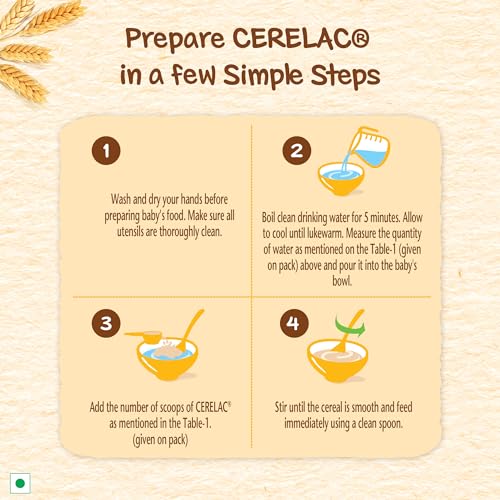 Prepare CERELAC®
in a few Simple Steps

1

Wash and dry your hands before preparing baby's food. Make sure all utensils are thoroughly clean.

2

Boil clean drinking water for 5 minutes. Allow to cool until lukewarm. Measure the quantity of water as mentioned on the Table-1 (given on pack) above and pour it into the baby's bowl.

3

Add the number of scoops of CERELAC® as mentioned in the Table-1. (given on pack)

4

Stir until the cereal is smooth and feed immediately using a clean spoon.