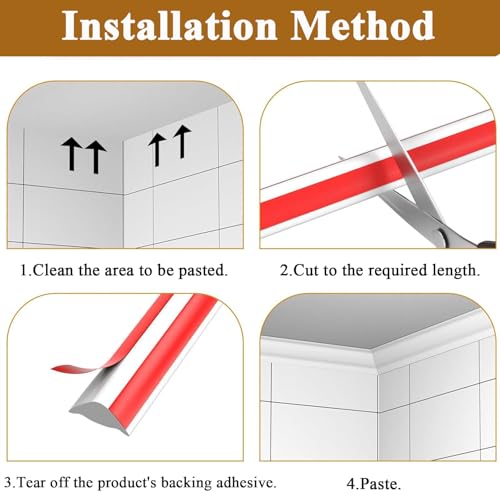 Installation Method

1.Clean the area to be pasted.

2.Cut to the required length.

3.Tear off the product's backing adhesive.

4.Paste.