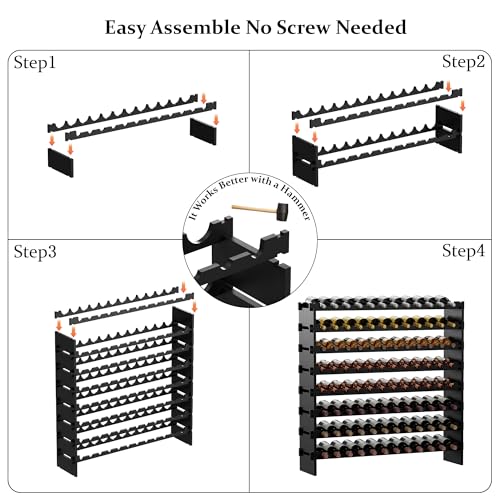 Easy Assemble No Screw Needed

Step1

Step2

It Works Better with a Hammer

Step3

Step4