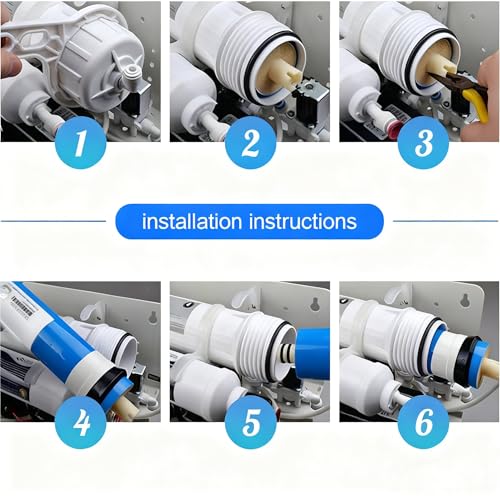 1

2

3

installation instructions

4

5

6