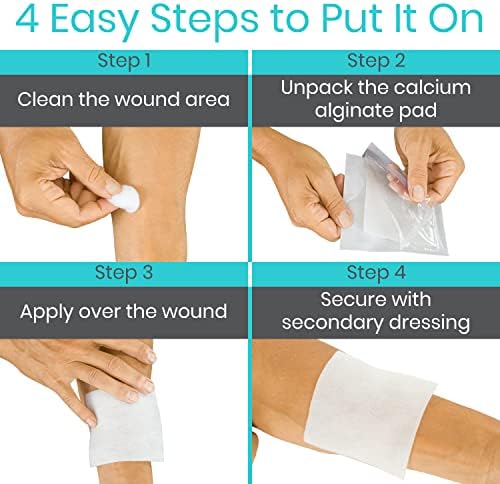 4 Easy Steps to Put It On

Step 1

Clean the wound area

Step 2

Unpack the calcium alginate pad

Step 3

Apply over the wound

Step 4

Secure with secondary dressing