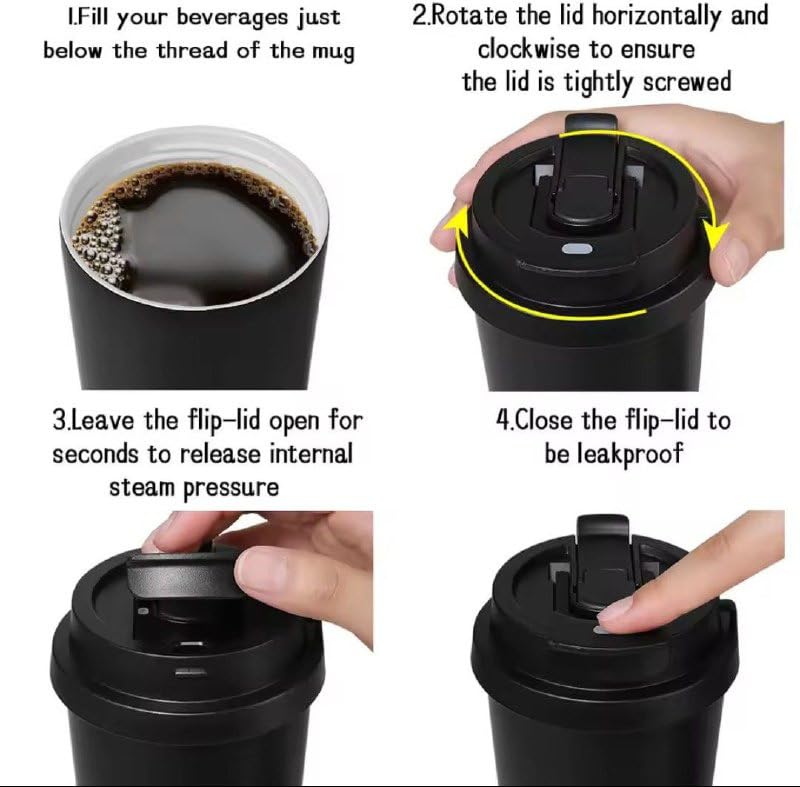 1.Fill your beverages just below the thread of the mug

2.Rotate the lid horizontally and clockwise to ensure the lid is tightly screwed

3.Leave the flip-lid open for seconds to release internal steam pressure

4.Close the flip-lid to be leakproof