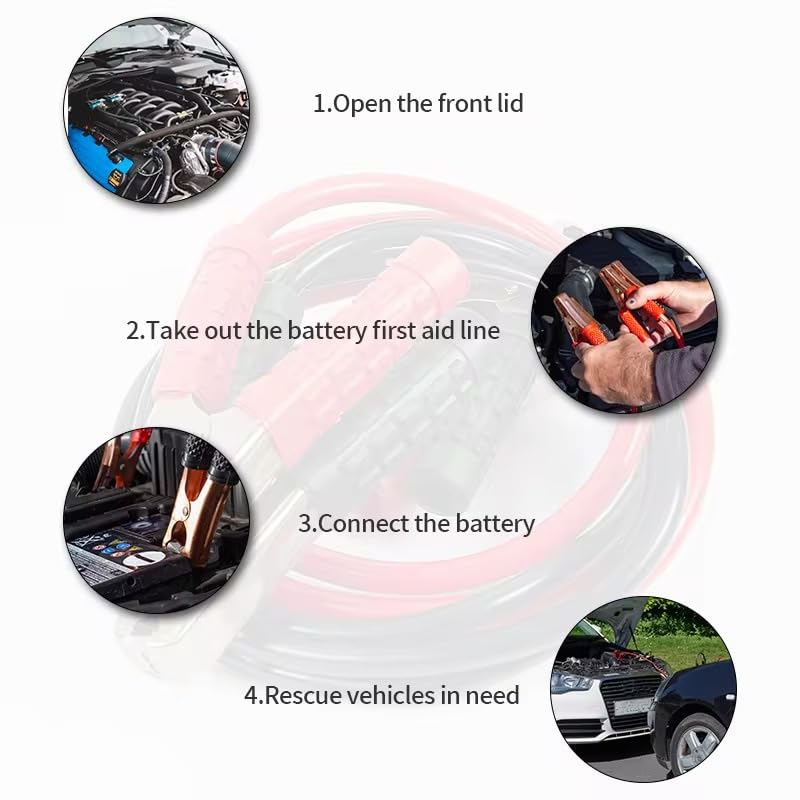 1.Open the front lid

2.Take out the battery first aid line

3.Connect the battery

4.Rescue vehicles in need