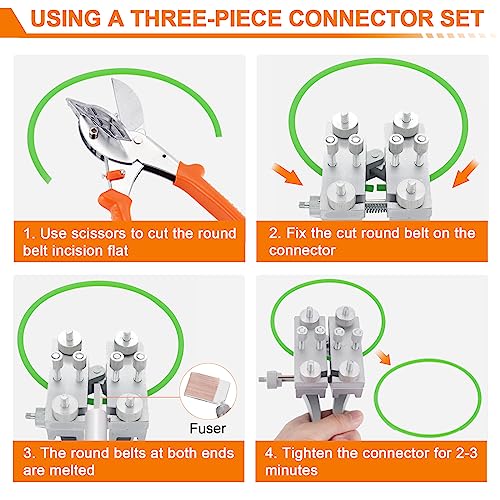 USING A THREE-PIECE CONNECTOR SET

1. Use scissors to cut the round belt incision flat

2. Fix the cut round belt on the connector

Fuser

3. The round belts at both ends are melted

4. Tighten the connector for 2-3 minutes