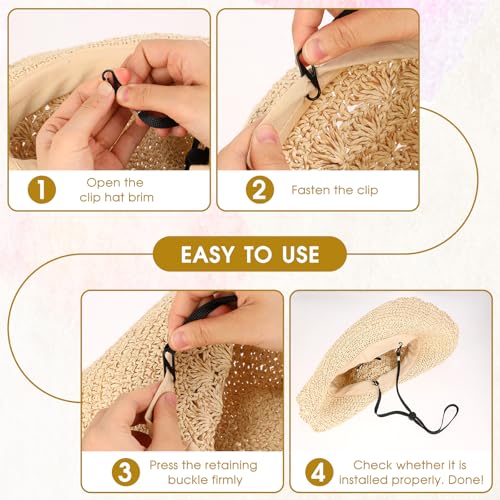 1 Open the clip hat brim

2 Fasten the clip

EASY TO USE

3 Press the retaining buckle firmly

4 Check whether it is installed properly. Done!