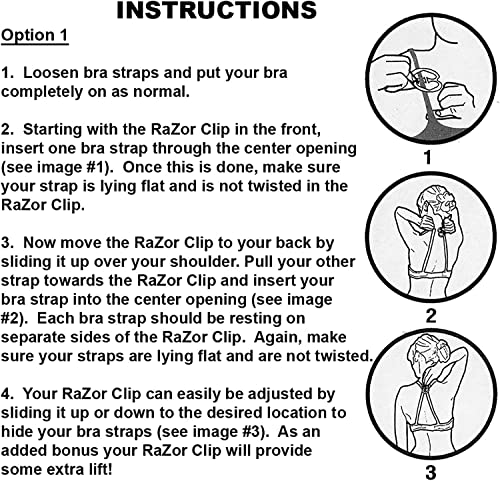 INSTRUCTIONS

Option 1

1. Loosen bra straps and put your bra completely on as normal.

2. Starting with the RaZor Clip in the front, insert one bra strap through the center opening (see image #1). Once this is done, make sure your strap is lying flat and is not twisted in the RaZor Clip.

3. Now move the RaZor Clip to your back by sliding it up over your shoulder. Pull your other strap towards the RaZor Clip and insert your bra strap into the center opening (see image #2). Each bra strap should be resting on separate sides of the RaZor Clip. Again, make sure your straps are lying flat and are not twisted.

4. Your RaZor Clip can easily be adjusted by sliding it up or down to the desired location to hide your bra straps (see image #3). As an added bonus your RaZor Clip will provide some extra lift!

1

2

3