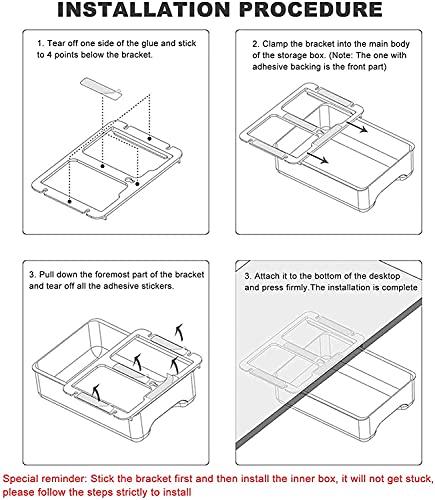 INSTALLATION PROCEDURE

1. Tear off one side of the glue and stick to 4 points below the bracket.

2. Clamp the bracket into the main body of the storage box. (Note: The one with adhesive backing is the front part)

3. Pull down the foremost part of the bracket and tear off all the adhesive stickers.

3. Attach it to the bottom of the desktop and press firmly.The installation is complete

Special reminder: Stick the bracket first and then install the inner box, it will not get stuck, please follow the steps strictly to install