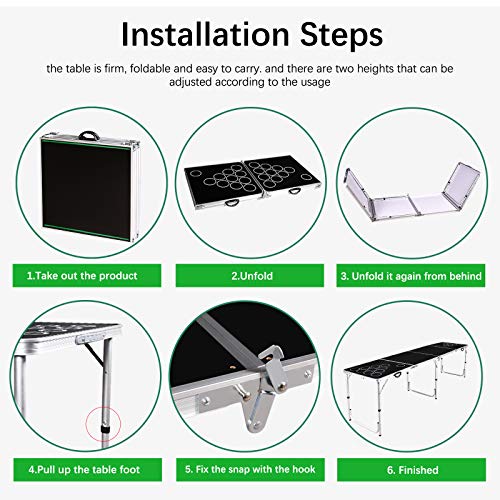 Installation Steps

the table is firm, foldable and easy to carry. and there are two heights that can be adjusted according to the usage

1.Take out the product

2.Unfold

3. Unfold it again from behind

4.Pull up the table foot

5. Fix the snap with the hook

6. Finished