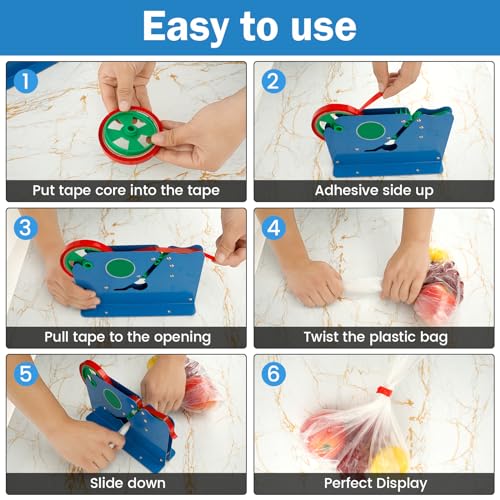 Easy to use

1
Put tape core into the tape

2
Adhesive side up

3
Pull tape to the opening

4
Twist the plastic bag

5
Slide down

6
Perfect Display