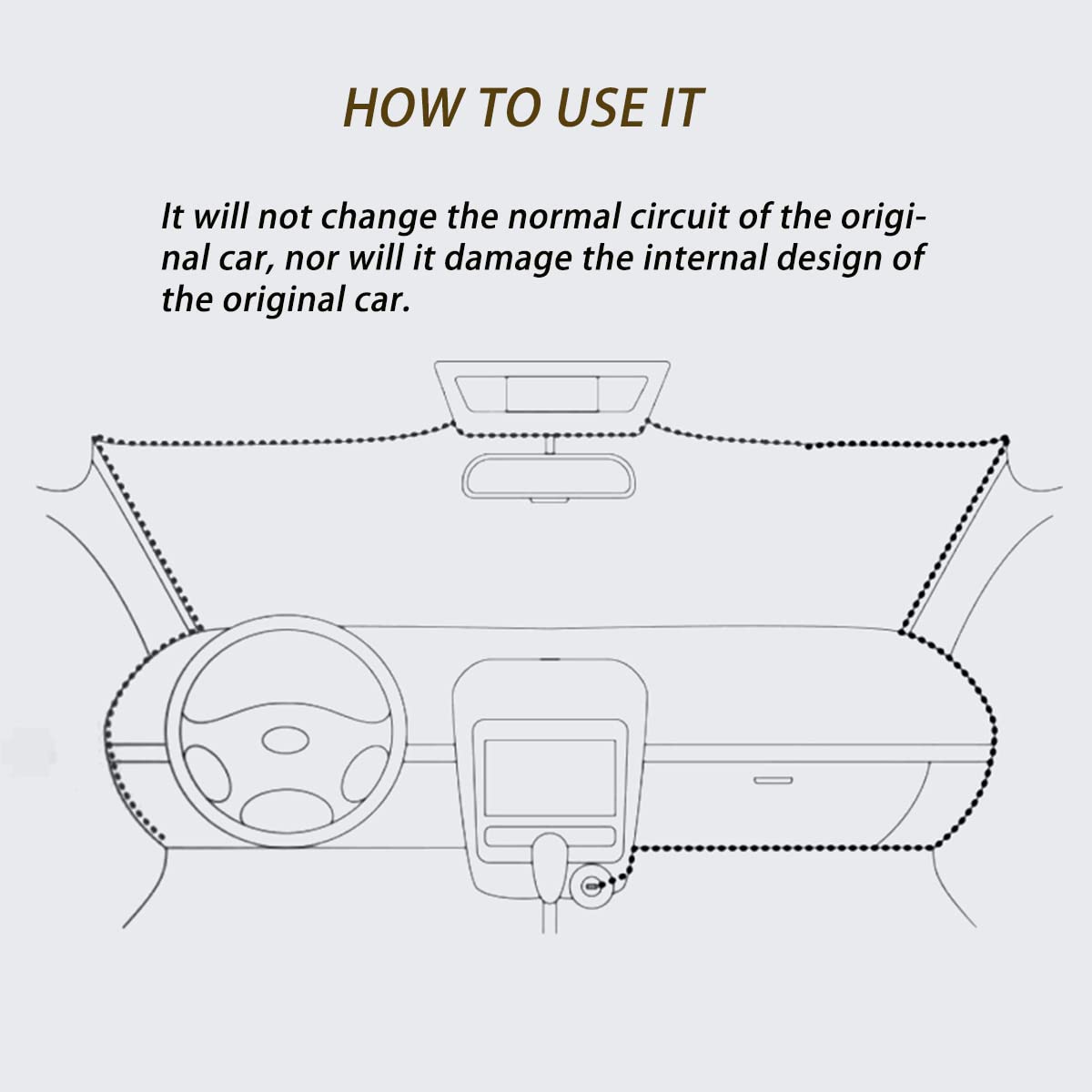 HOW TO USE IT

It will not change the normal circuit of the original car, nor will it damage the internal design of the original car.