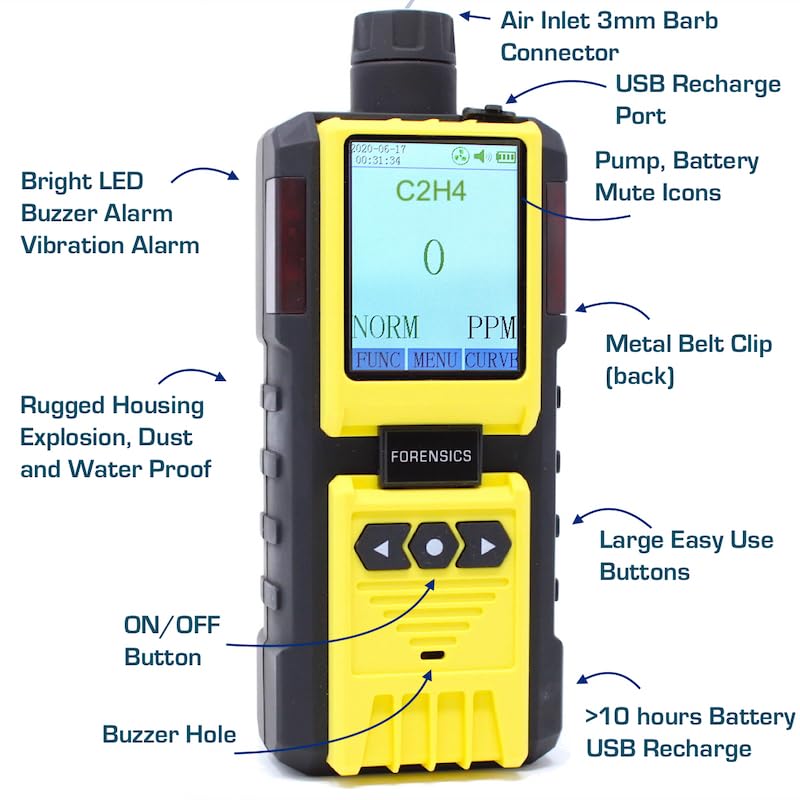 Air Inlet 3mm Barb Connector

USB Recharge Port

Bright LED
Buzzer Alarm
Vibration Alarm

2020-06-17
00:31:34

C2H4

0

NORM PPM

FUNC MENU CURVE

Pump, Battery Mute Icons

Metal Belt Clip (back)

Rugged Housing
Explosion, Dust and Water Proof

FORENSICS

Large Easy Use Buttons

ON/OFF Button

Buzzer Hole

>10 hours Battery
USB Recharge