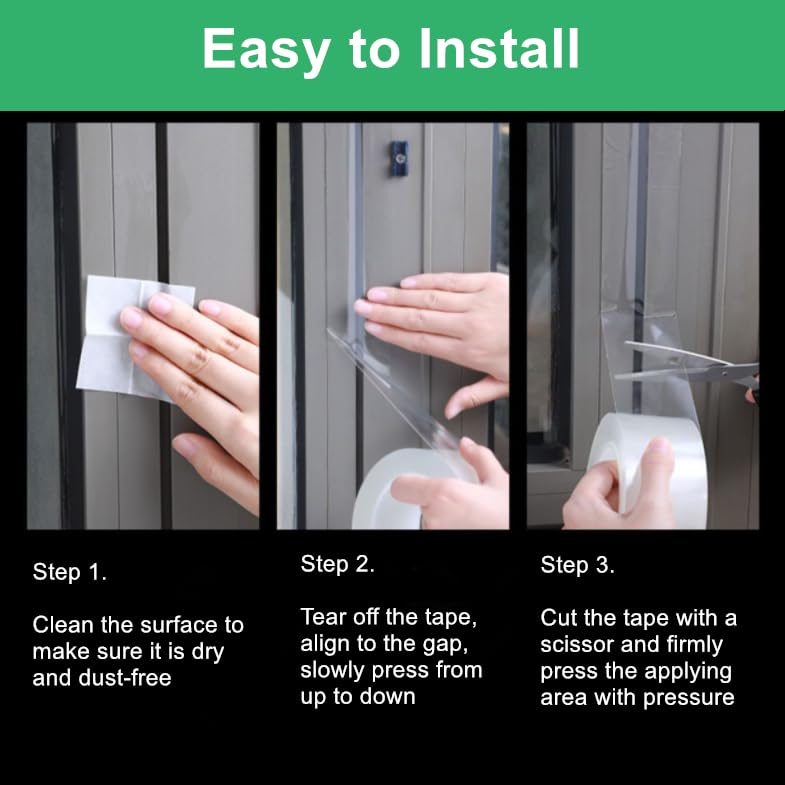 Easy to Install

Step 1.

Clean the surface to make sure it is dry and dust-free

Step 2.

Tear off the tape, align to the gap, slowly press from up to down

Step 3.

Cut the tape with a scissor and firmly press the applying area with pressure