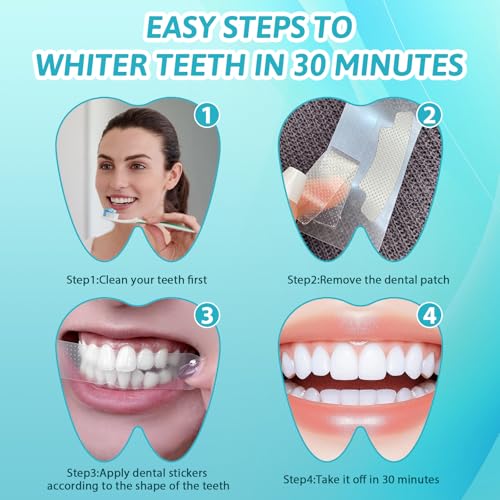 EASY STEPS TO
WHITER TEETH IN 30 MINUTES

1

Step1:Clean your teeth first

2

Step2:Remove the dental patch

3

Step3:Apply dental stickers according to the shape of the teeth

4

Step4:Take it off in 30 minutes