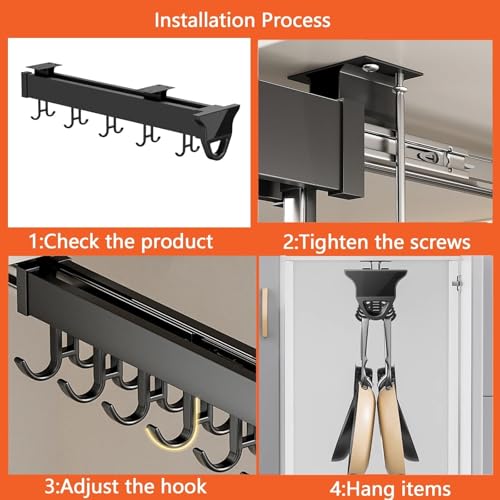 Installation Process

1:Check the product

2:Tighten the screws

3:Adjust the hook

4:Hang items