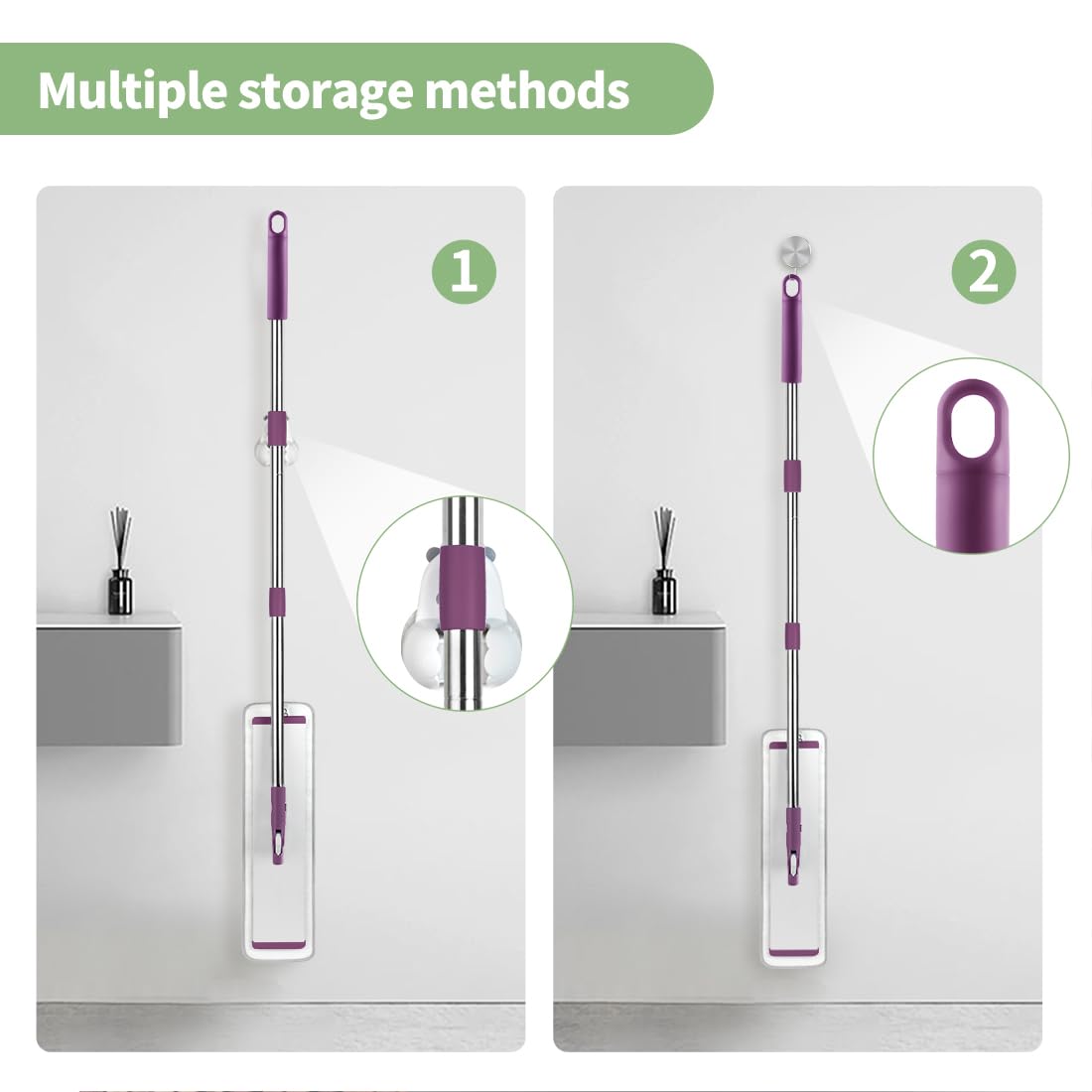 Multiple storage methods

1

2