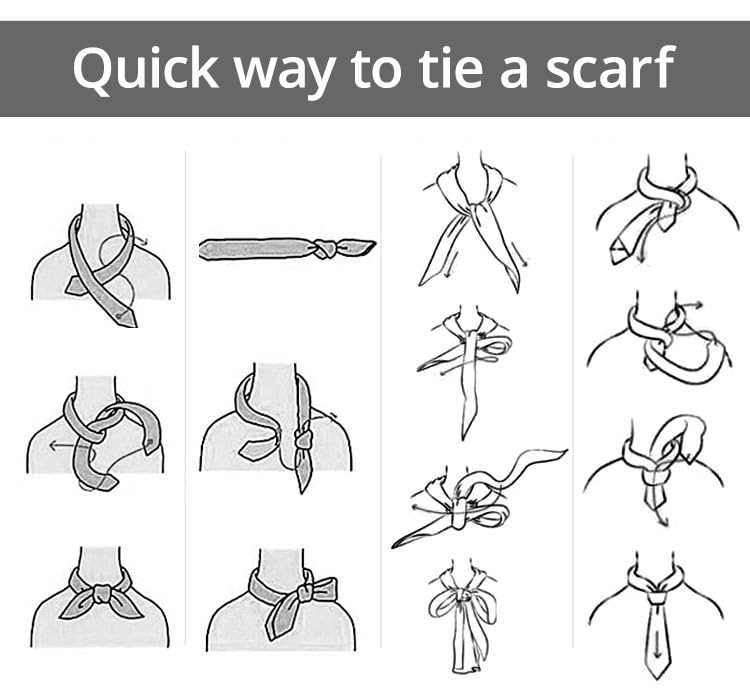 Quick way to tie a scarf