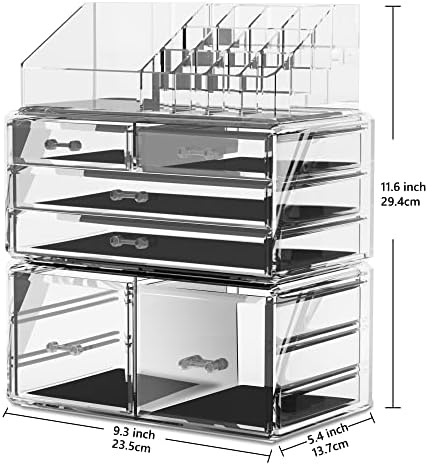 11.6 inch
29.4cm

9.3 inch
23.5cm

5.4 inch
13.7cm