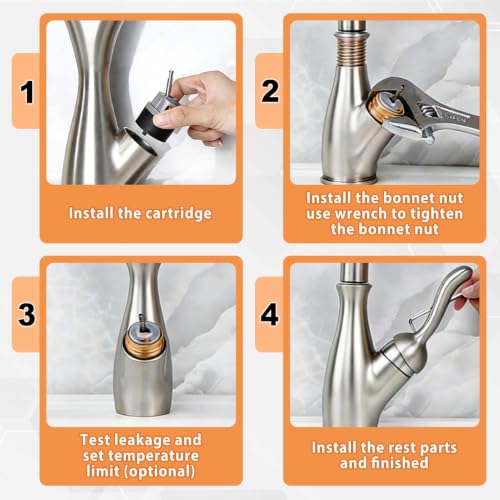 1

Install the cartridge

2

Install the bonnet nut
use wrench to tighten
the bonnet nut

3

Test leakage and
set temperature
limit (optional)

4

Install the rest parts
and finished