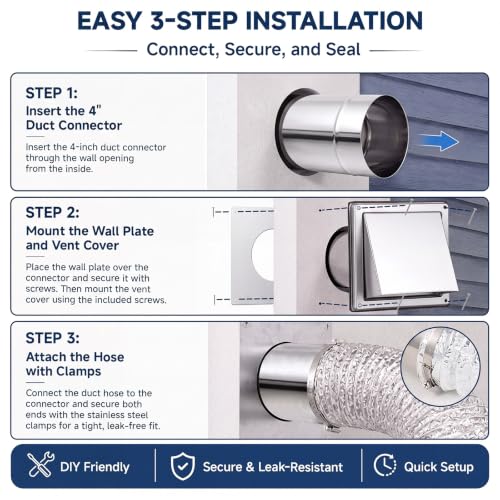 EASY 3-STEP INSTALLATION

Connect, Secure, and Seal

STEP 1:
Insert the 4" Duct Connector

Insert the 4-inch duct connector through the wall opening from the inside.

STEP 2:
Mount the Wall Plate and Vent Cover

Place the wall plate over the connector and secure it with screws. Then mount the vent cover using the included screws.

STEP 3:
Attach the Hose with Clamps

Connect the duct hose to the connector and secure both ends with the stainless steel clamps for a tight, leak-free fit.

DIY Friendly

Secure & Leak-Resistant

Quick Setup