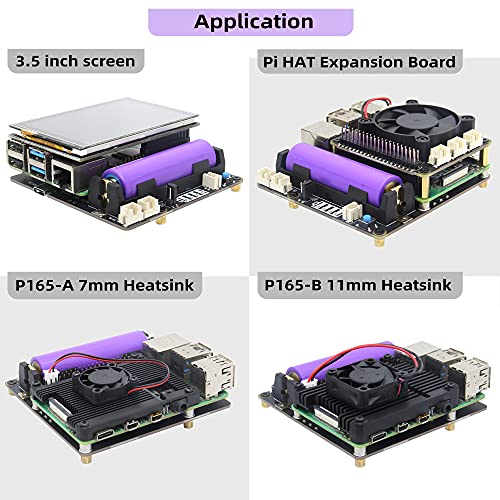 Application

3.5 inch screen

Pi HAT Expansion Board

P165-A 7mm Heatsink

P165-B 11mm Heatsink