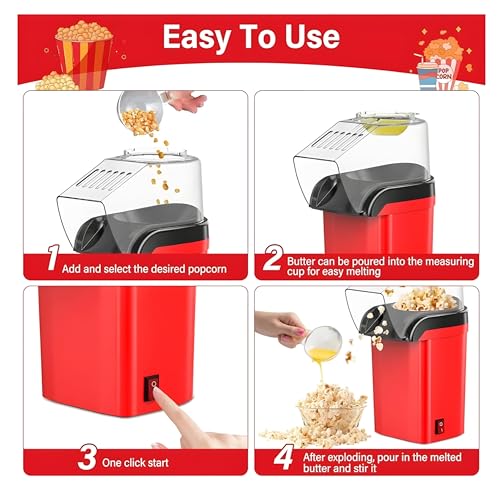 Easy To Use

POP CORN

1 Add and select the desired popcorn

2 Butter can be poured into the measuring cup for easy melting

3 One click start

4 After exploding, pour in the melted butter and stir it