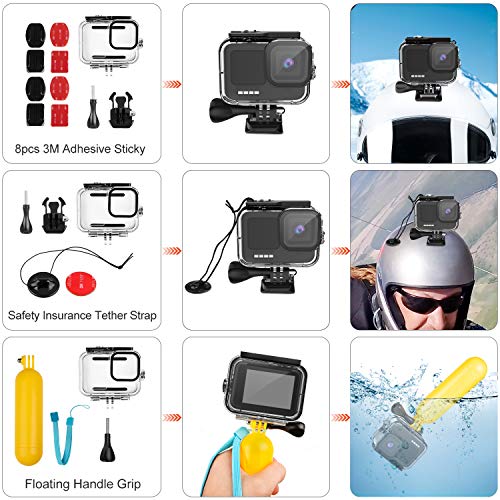 8pcs 3M Adhesive Sticky

Safety Insurance Tether Strap

Floating Handle Grip