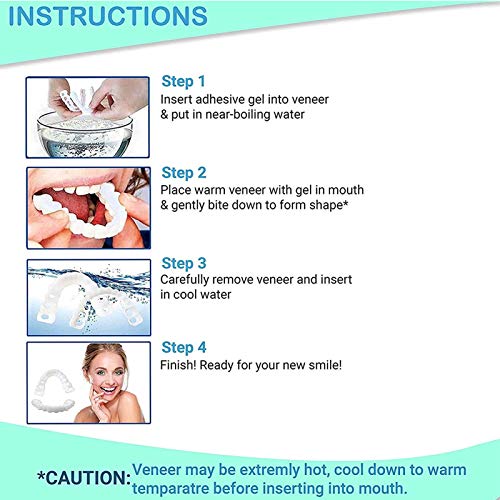 INSTRUCTIONS

Step 1
Insert adhesive gel into veneer & put in near-boiling water

Step 2
Place warm veneer with gel in mouth & gently bite down to form shape*

Step 3
Carefully remove veneer and insert in cool water

Step 4
Finish! Ready for your new smile!

*CAUTION: Veneer may be extremly hot, cool down to warm temparatre before inserting into mouth.