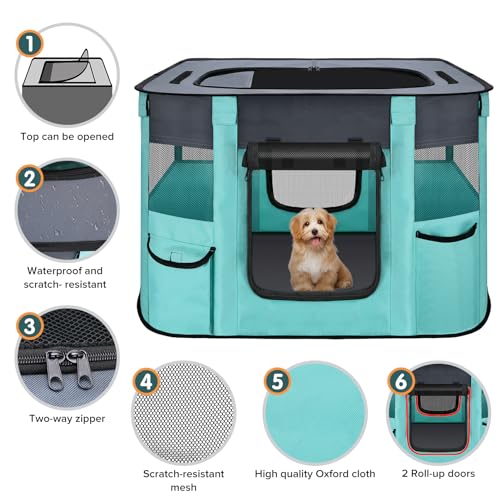 1
Top can be opened

2
Waterproof and scratch- resistant

3
Two-way zipper

4
Scratch-resistant mesh

5
High quality Oxford cloth

6
2 Roll-up doors