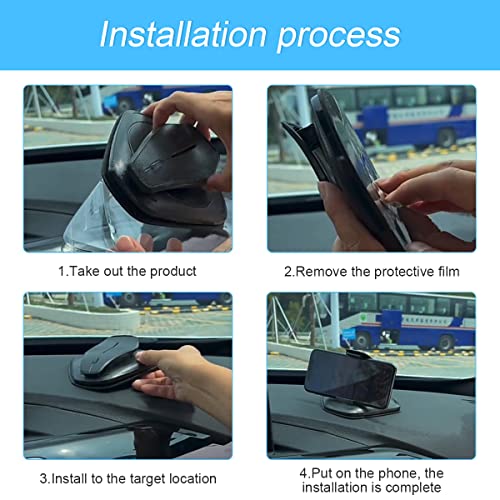 Installation process

1.Take out the product

2.Remove the protective film

3.Install to the target location

4.Put on the phone, the installation is complete