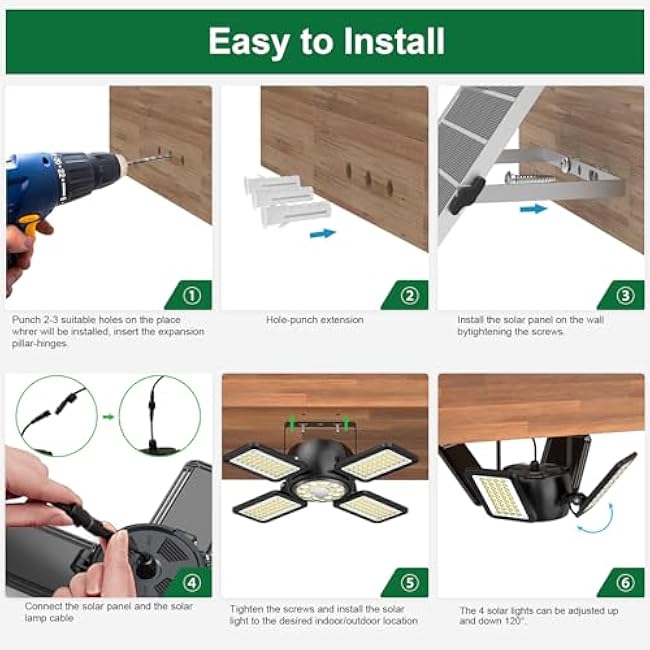 Easy to Install

①
Punch 2-3 suitable holes on the place whrer will be installed, insert the expansion pillar-hinges.

②
Hole-punch extension

③
Install the solar panel on the wall bytightening the screws.

④
Connect the solar panel and the solar lamp cable

⑤
Tighten the screws and install the solar light to the desired indoor/outdoor location

⑥
The 4 solar lights can be adjusted up and down 120°.