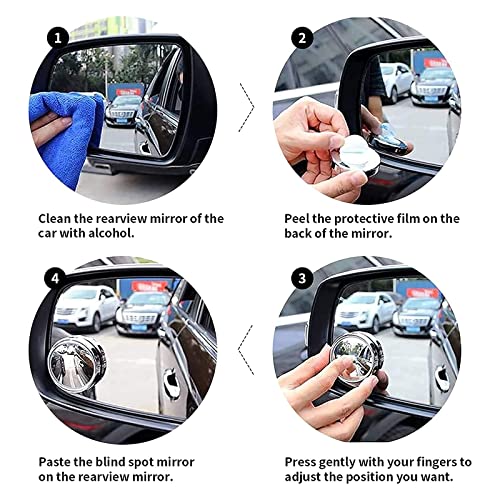 1

Clean the rearview mirror of the car with alcohol.

2

Peel the protective film on the back of the mirror.

4

Paste the blind spot mirror on the rearview mirror.

3

Press gently with your fingers to adjust the position you want.