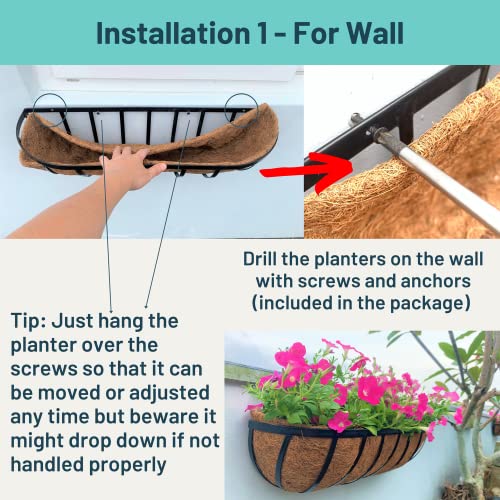 Installation 1 - For Wall

Drill the planters on the wall with screws and anchors (included in the package)

Tip: Just hang the planter over the screws so that it can be moved or adjusted any time but beware it might drop down if not handled properly