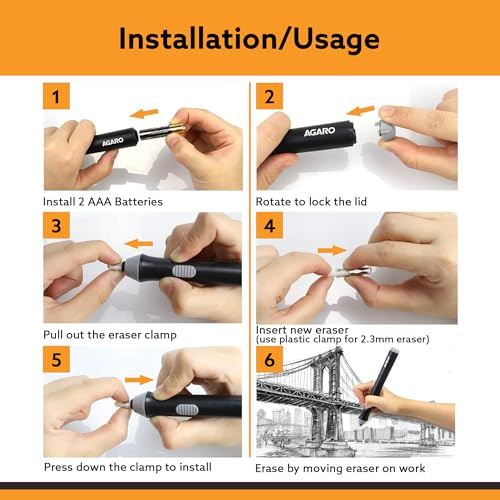 Installation/Usage

1

AGARO

Install 2 AAA Batteries

2

AGARO

Rotate to lock the lid

3

Pull out the eraser clamp

4

Insert new eraser
(use plastic clamp for 2.3mm eraser)

5

Press down the clamp to install

6

Erase by moving eraser on work