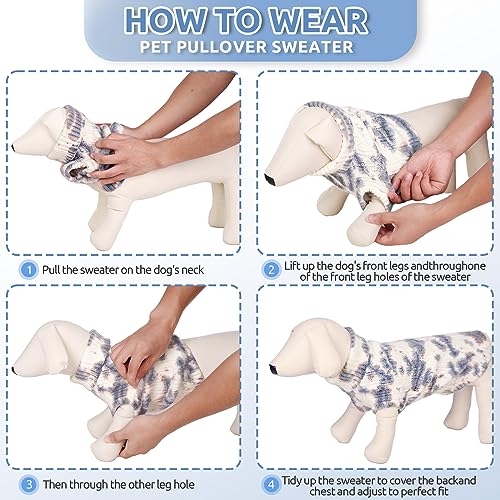 HOW TO WEAR
PET PULLOVER SWEATER

1 Pull the sweater on the dog's neck

2 Lift up the dog's front legs andthroughone of the front leg holes of the sweater

3 Then through the other leg hole

4 Tidy up the sweater to cover the backand chest and adjust to perfect fit