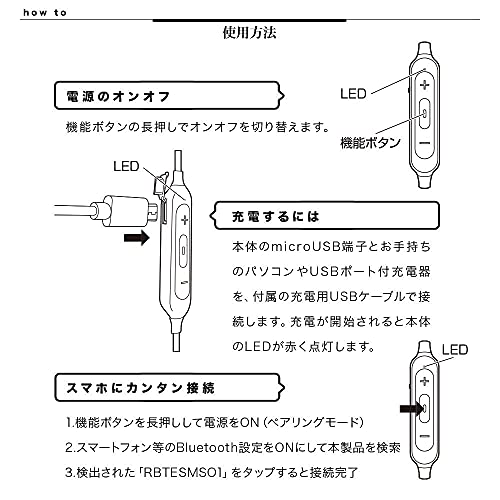 how to

使用方法

電源のオンオフ

機能ボタンの長押しでオンオフを切り替えます。

LED

機能ボタン

LED

充電するには

本体のmicroUSB端子とお手持ちのパソコンやUSBポート付充電器を、付属の充電用USBケーブルで接続します。充電が開始されると本体のLEDが赤く点灯します。

LED

スマホにカンタン接続

1.機能ボタンを長押しして電源をON（ペアリングモード）

2.スマートフォン等のBluetooth設定をONにして本製品を検索

3.検出された「RBTESMS01」をタップすると接続完了