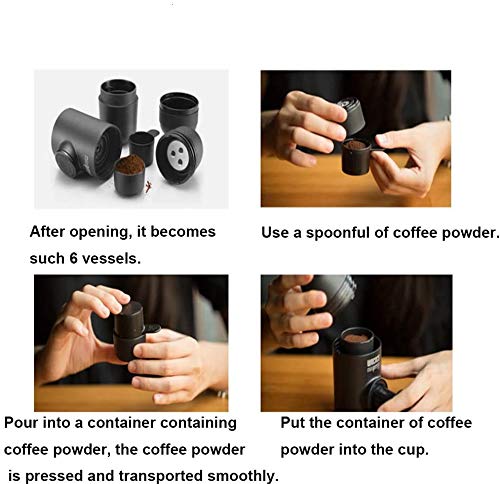 After opening, it becomes such 6 vessels.

Use a spoonful of coffee powder.

Pour into a container containing coffee powder, the coffee powder is pressed and transported smoothly.

Put the container of coffee powder into the cup.