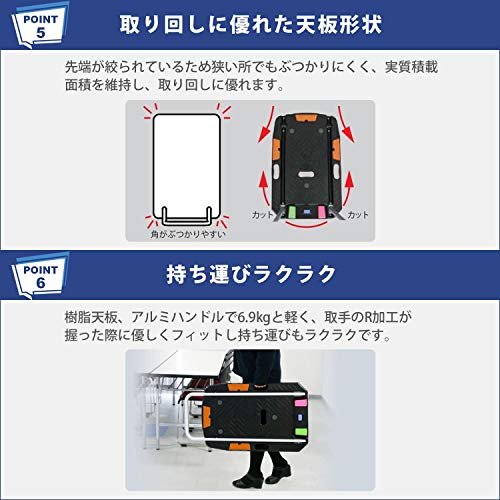 POINT 5

取り回しに優れた天板形状

先端が絞られているため狭い所でもぶつかりにくく、実質積載面積を維持し、取り回しに優れます。

角がぶつかりやすい

カット

カット

POINT 6

持ち運びラクラク

樹脂天板、アルミハンドルで6.9kgと軽く、取手のR加工が握った際に優しくフィットし持ち運びもラクラクです。