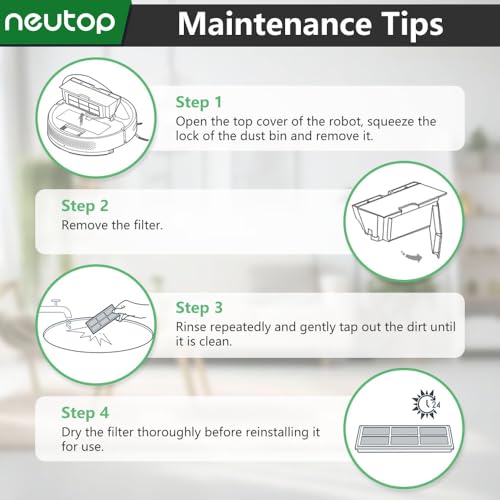 neutop

Maintenance Tips

Step 1
Open the top cover of the robot, squeeze the lock of the dust bin and remove it.

Step 2
Remove the filter.

Step 3
Rinse repeatedly and gently tap out the dirt until it is clean.

Step 4
Dry the filter thoroughly before reinstalling it for use.

24