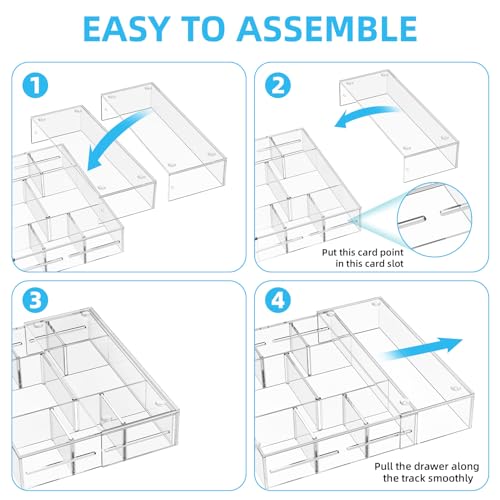 EASY TO ASSEMBLE

1

2

Put this card point in this card slot

3

4

Pull the drawer along the track smoothly