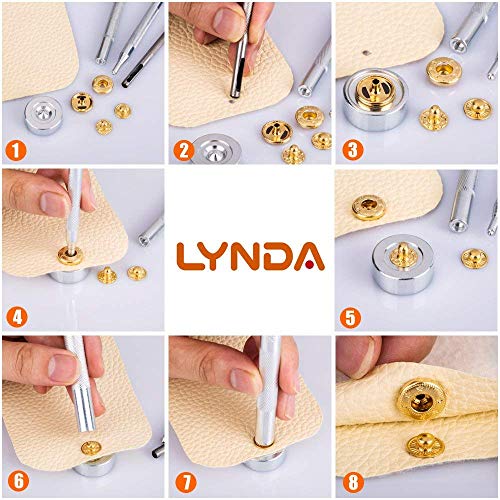 1

2

3

4

LYNDA

5

6

7

8