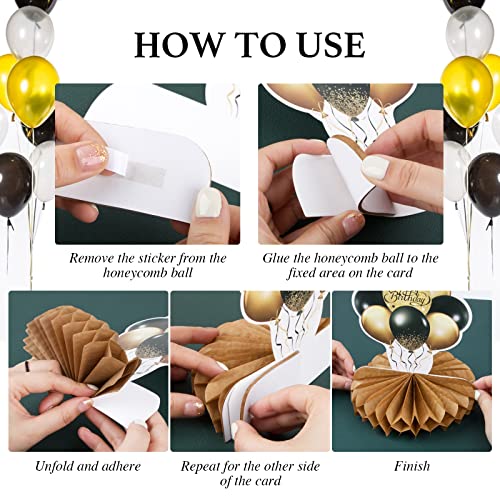 HOW TO USE

Remove the sticker from the honeycomb ball

Glue the honeycomb ball to the fixed area on the card

Birthday

Unfold and adhere

Repeat for the other side of the card

Finish