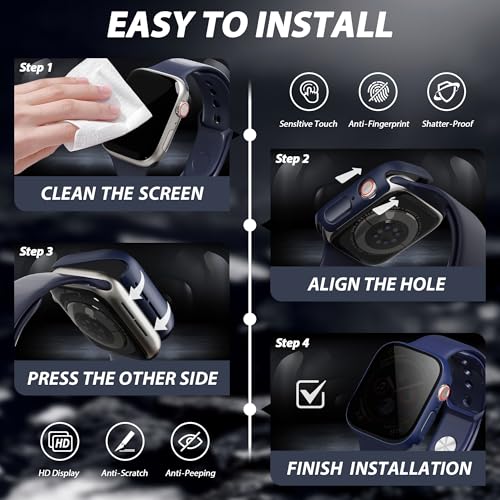 EASY TO INSTALL

Step 1

CLEAN THE SCREEN

Sensitive Touch
Anti-Fingerprint
Shatter-Proof

Step 2

ALIGN THE HOLE

Step 3

PRESS THE OTHER SIDE

Step 4

FINISH INSTALLATION

HD

HD Display
Anti-Scratch
Anti-Peeping