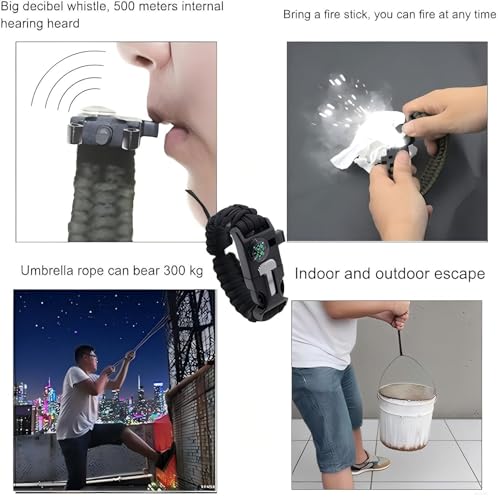 Big decibel whistle, 500 meters internal hearing heard

Bring a fire stick, you can fire at any time

Umbrella rope can bear 300 kg

Indoor and outdoor escape