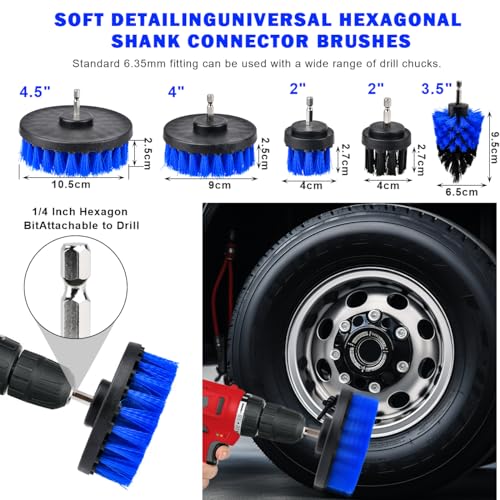 SOFT DETAILINGUNIVERSAL HEXAGONAL SHANK CONNECTOR BRUSHES

Standard 6.35mm fitting can be used with a wide range of drill chucks.

4.5"
2.5cm
10.5cm

4"
2.5cm
9cm

2"
2.7cm
4cm

2"
2.7cm
4cm

3.5"
9.5cm
6.5cm

1/4 Inch Hexagon BitAttachable to Drill