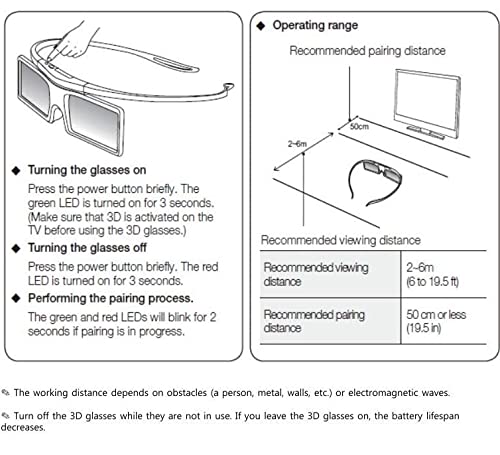 ◆ Turning the glasses on

Press the power button briefly. The green LED is turned on for 3 seconds. (Make sure that 3D is activated on the TV before using the 3D glasses.)

◆ Turning the glasses off

Press the power button briefly. The red LED is turned on for 3 seconds.

◆ Performing the pairing process.

The green and red LEDs will blink for 2 seconds if pairing is in progress.

◆ Operating range

Recommended pairing distance

50cm

2~6m

Recommended viewing distance

| Recommended viewing distance | 2~6m (6 to 19.5 ft) |
|---|---|
| Recommended pairing distance | 50 cm or less (19.5 in) |

✎ The working distance depends on obstacles (a person, metal, walls, etc.) or electromagnetic waves.

✎ Turn off the 3D glasses while they are not in use. If you leave the 3D glasses on, the battery lifespan decreases.