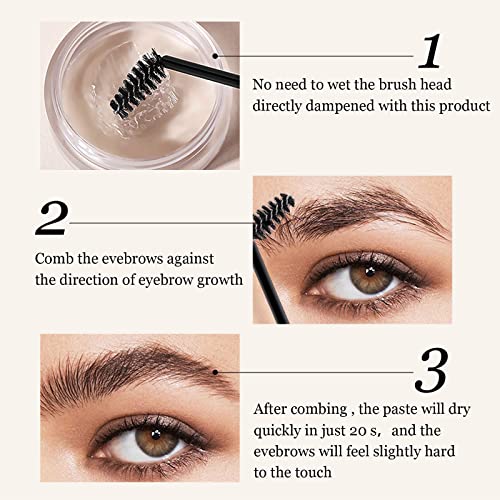 1

No need to wet the brush head directly dampened with this product

2

Comb the evebrows against the direction of eyebrow growth

3

After combing , the paste will dry quickly in just 20 s， and the evebrows will feel slightly hard to the touch