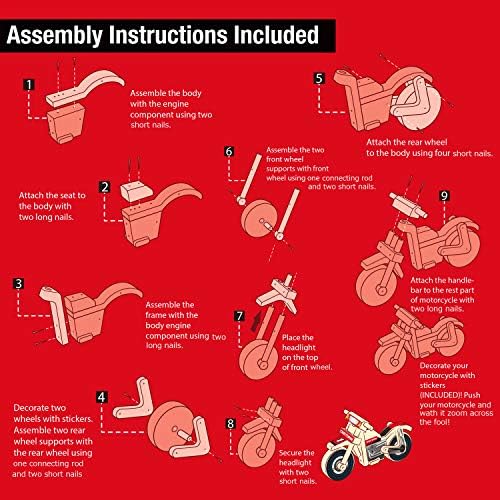 Assembly Instructions Included

1
Assemble the body with the engine component using two short nails.

2
Attach the seat to the body with two long nails.

3
Assemble the frame with the body engine component using two long nails.

4
Decorate two wheels with stickers. Assemble two rear wheel supports with the rear wheel using one connecting rod and two short nails

5
Attach the rear wheel to the body using four short nails.

6
Assemble the two front wheel supports with front wheel using one connecting rod and two short nails.

7
Place the headlight on the top of front wheel.

8
Secure the headlight with two short nails.

9
Attach the handlebar to the rest part of motorcycle with two long nails.

Decorate your motorcycle with stickers (INCLUDED)! Push your motorcycle and wath it zoom across the fool!